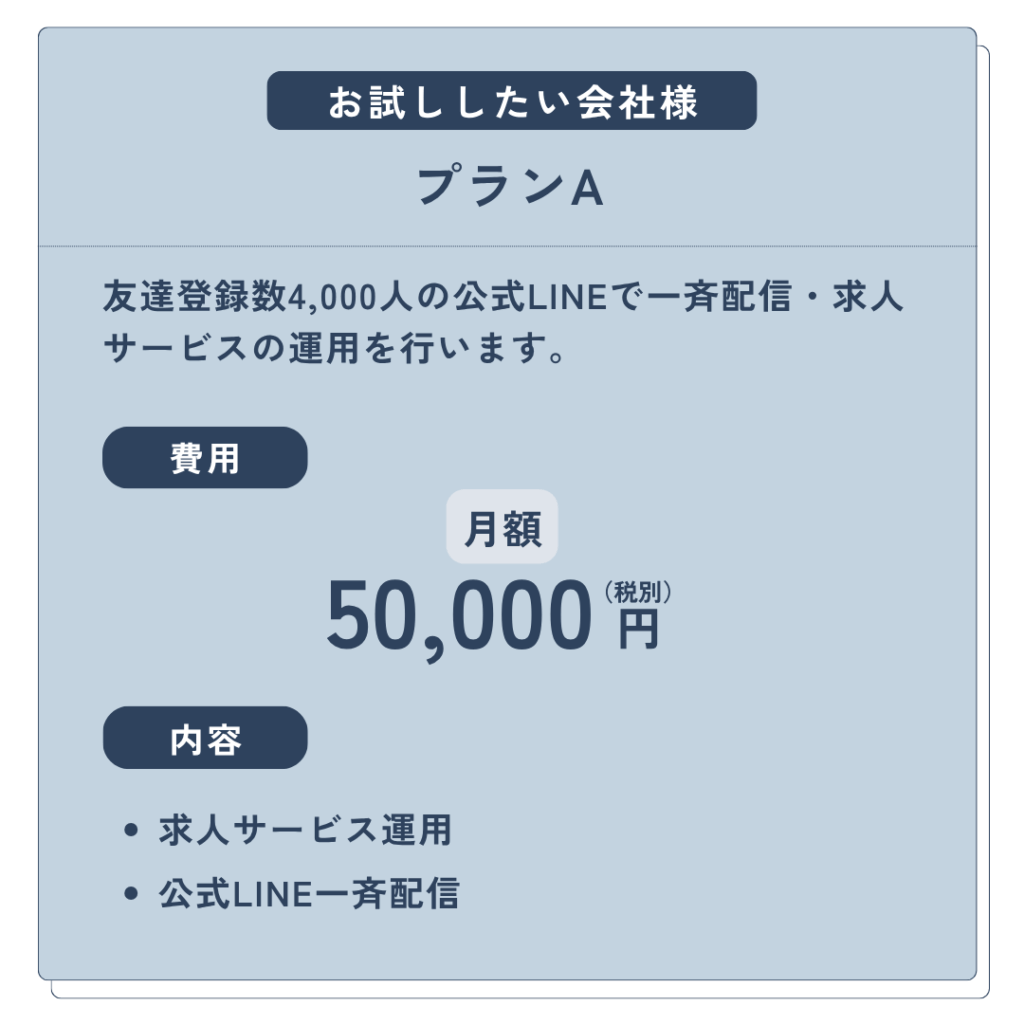 お試ししたい会社様

プランA

友達登録数4,000人の公式LINEで一斉配信・求人サービスの運用を行います。

費用

月額

50,000円(税別)

内容

• 求人サービス運用
• 公式LINE一斉配信